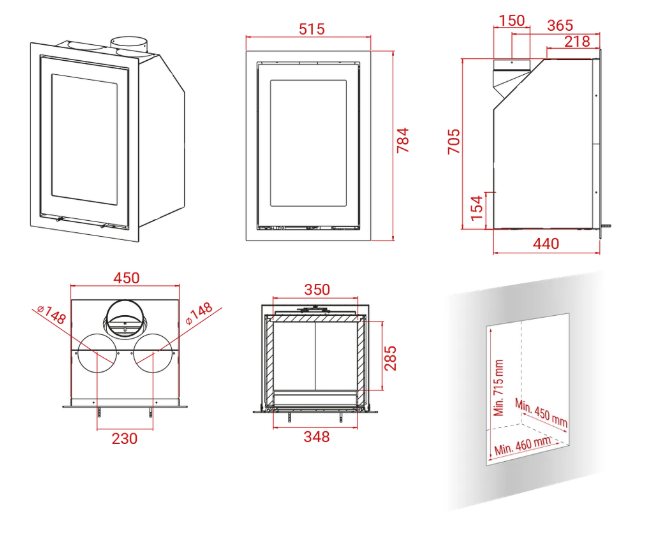 515

784

150

365

218

705

154

440

450

⌀148

⌀148

230

350

285

348

Min. 715 mm

Min. 450 mm

Min. 460 mm