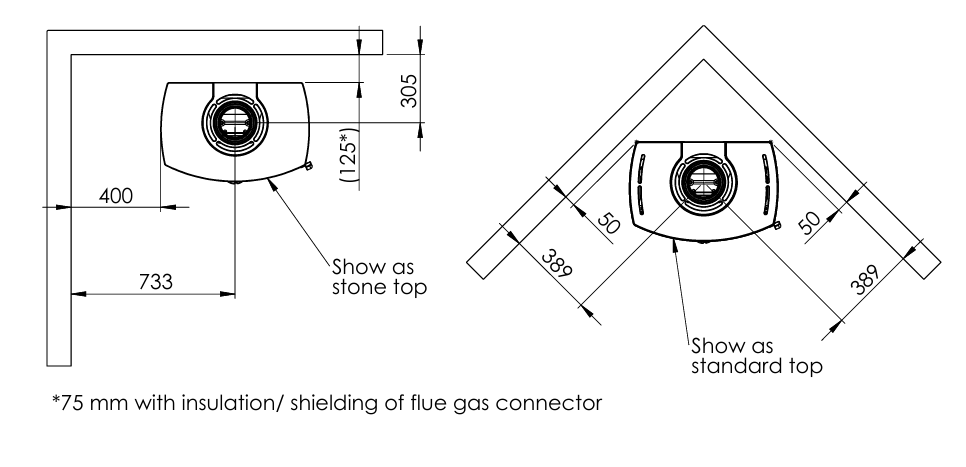 305

(125*)

400

733

Show as stone top

50

50

389

389

Show as standard top

*75 mm with insulation/ shielding of flue gas connector