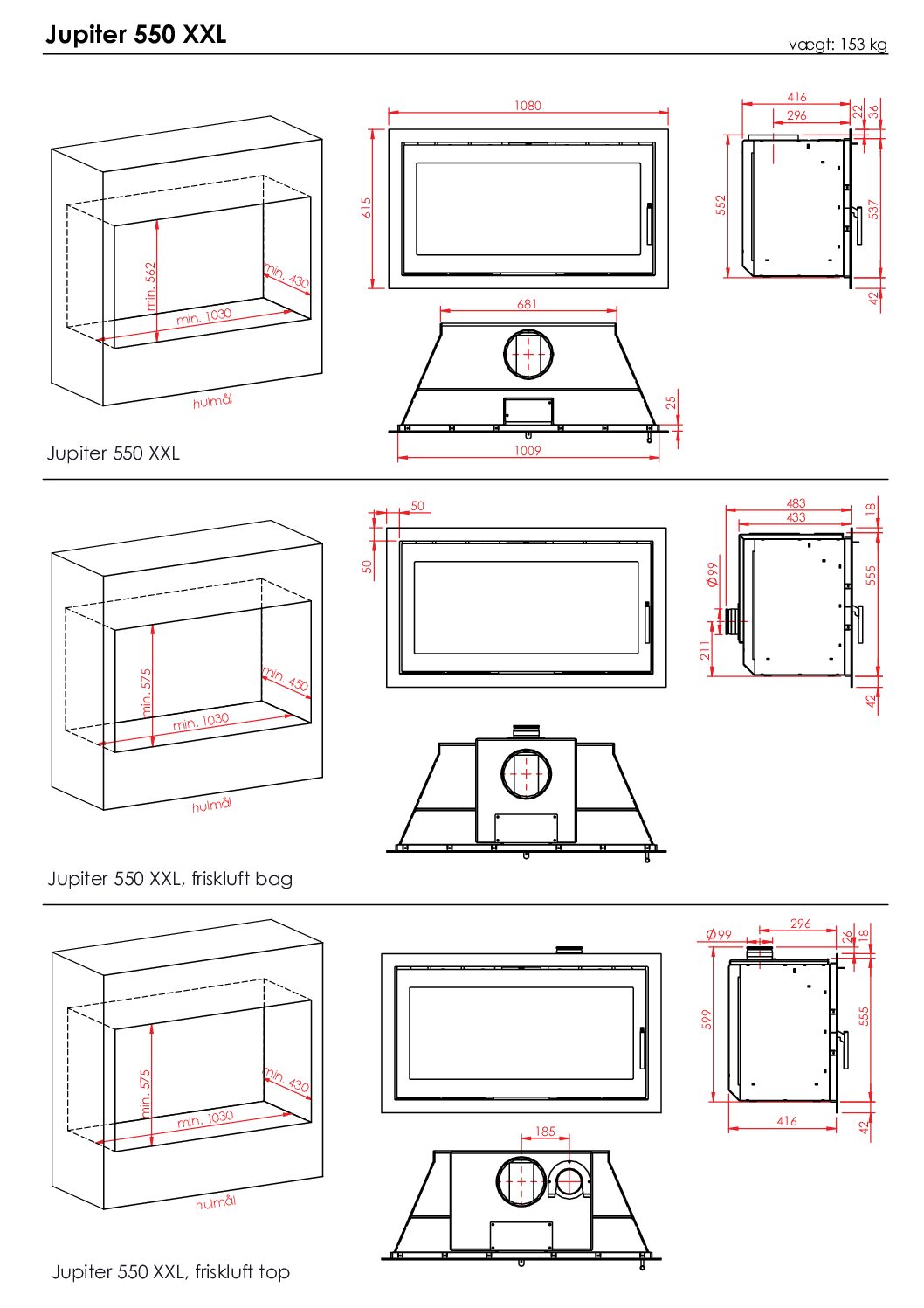 Jupiter 550 XXL

vægt: 153 kg

min. 562
min. 430
min. 1030
hulmål

1080
615
681
25
1009

416
296
22
36
552
537
42

Jupiter 550 XXL

min. 575
min. 450
min. 1030
hulmål

50
50

483
433
18
Ø99
555
211
42

Jupiter 550 XXL, friskluft bag

min. 575
min. 430
min. 1030
hulmål

185

Ø99
296
26
18
599
555
416
42

Jupiter 550 XXL, friskluft top